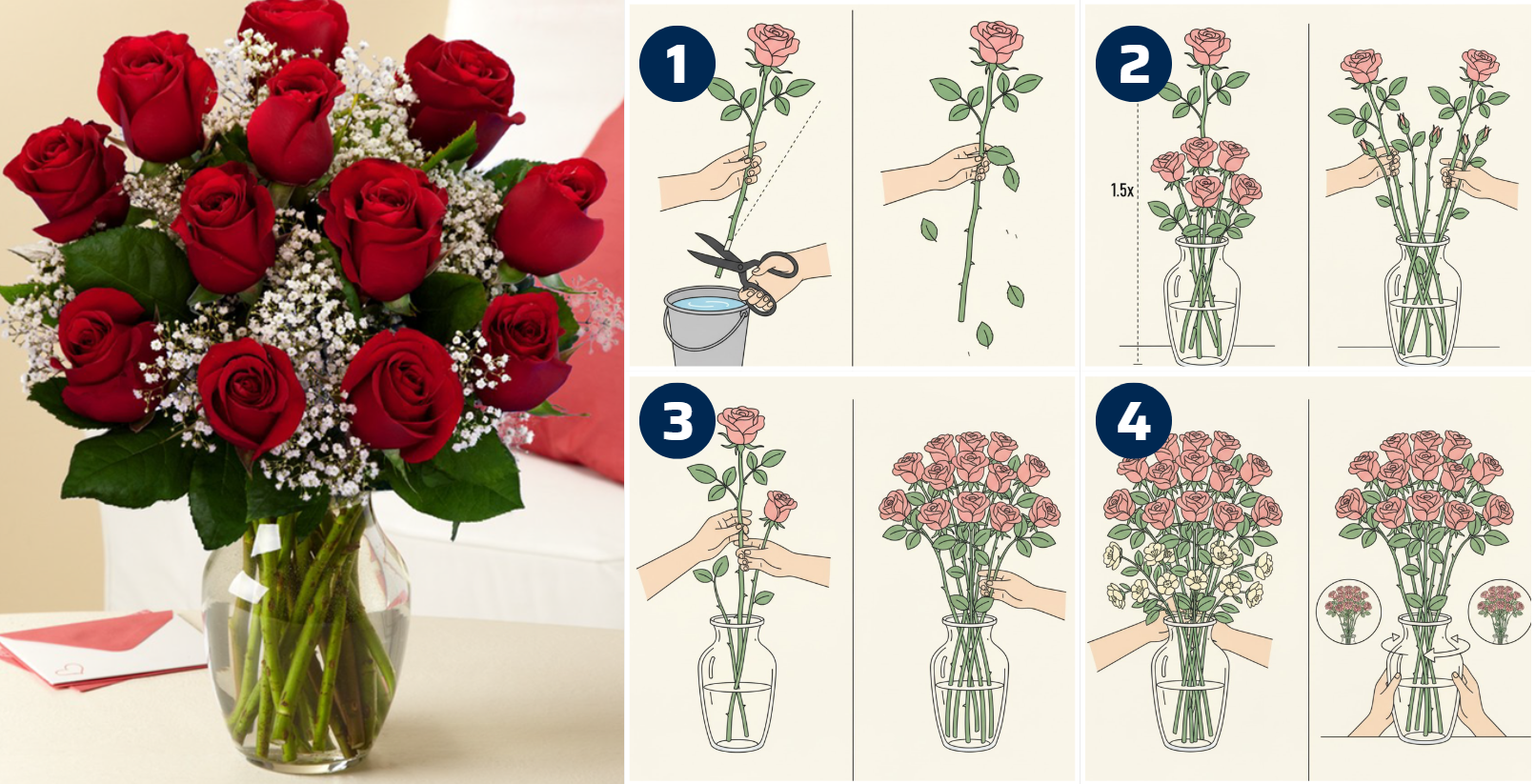 1

2

1.5x

3

4