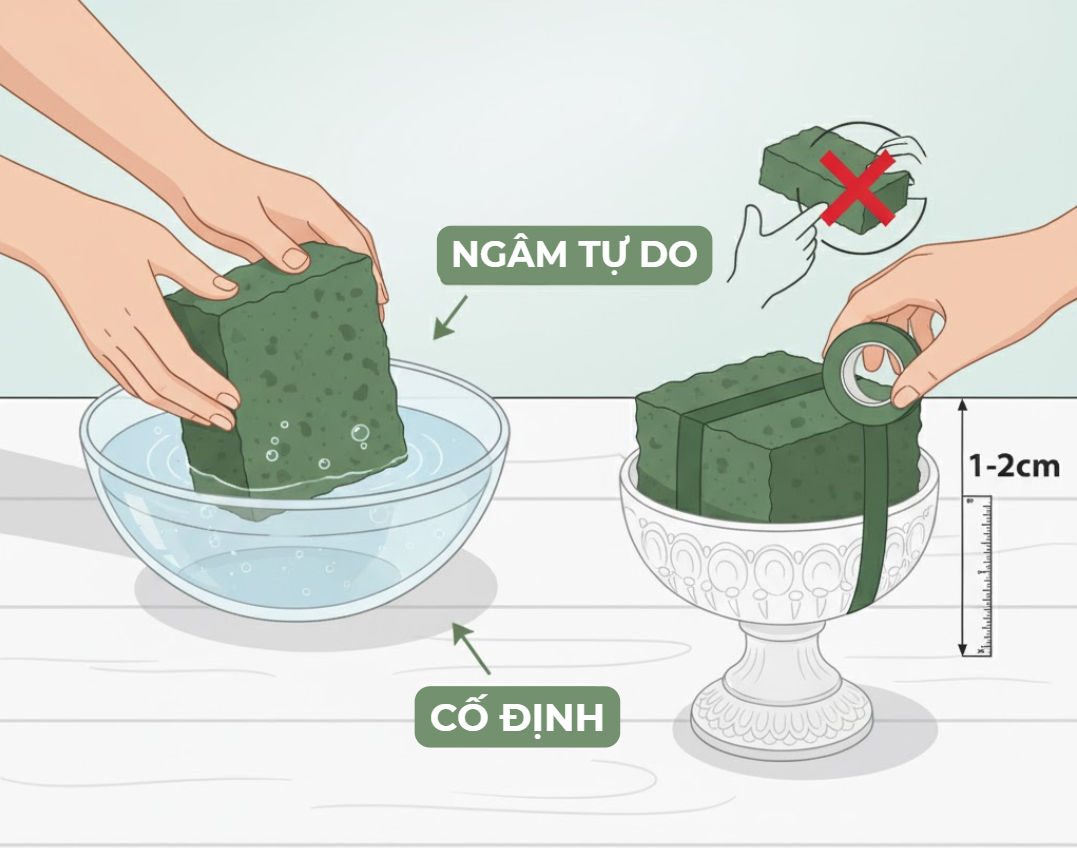 NGÂM TỰ DO

1-2cm

CỐ ĐỊNH